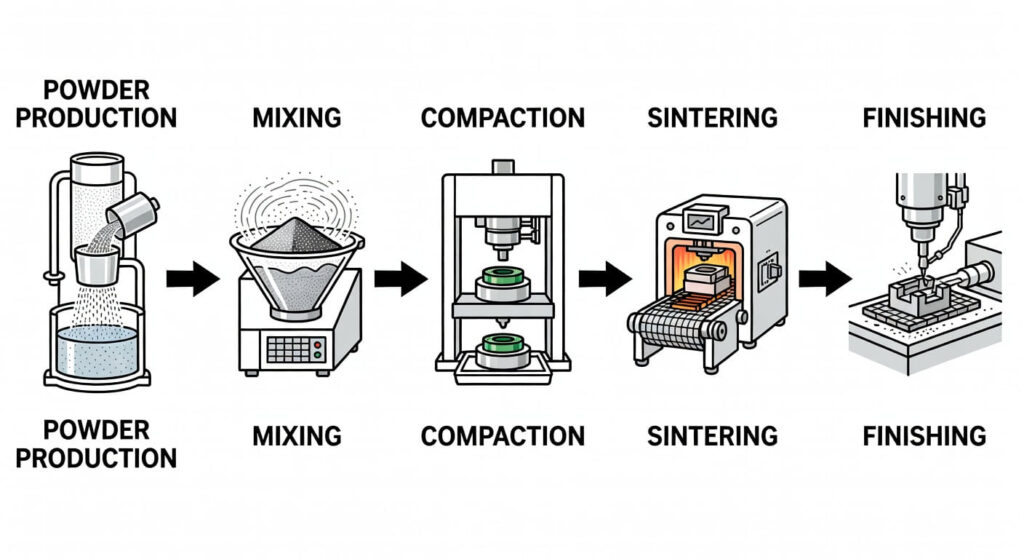 POWDER PRODUCTION

MIXING

COMPACTION

SINTERING

FINISHING

POWDER PRODUCTION

MIXING

COMPACTION

SINTERING

FINISHING